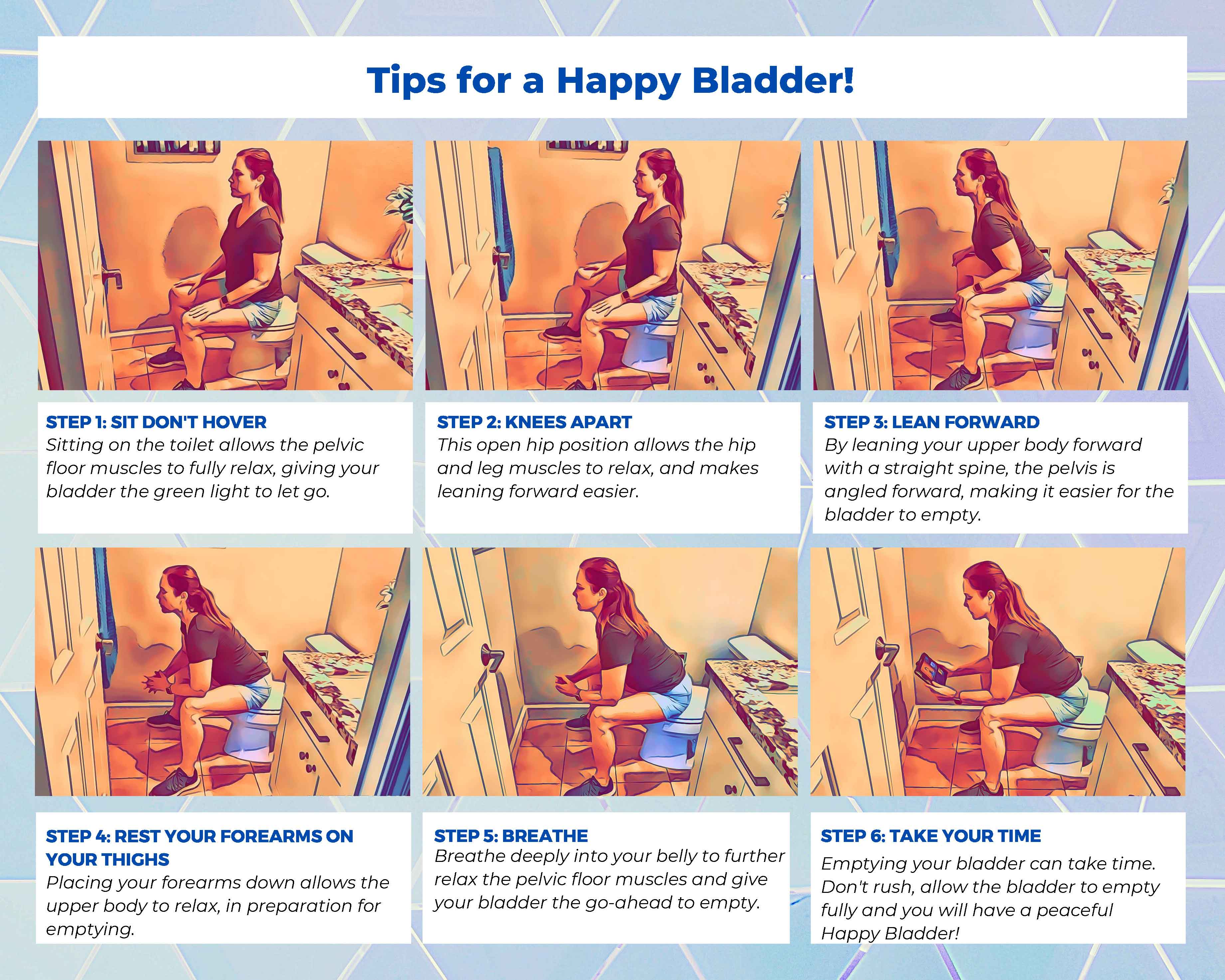 Tips for a Happy Bladder!

STEP 1: SIT DON'T HOVER
Sitting on the toilet allows the pelvic floor muscles to fully relax, giving your bladder the green light to let go.

STEP 2: KNEES APART
This open hip position allows the hip and leg muscles to relax, and makes leaning forward easier.

STEP 3: LEAN FORWARD
By leaning your upper body forward with a straight spine, the pelvis is angled forward, making it easier for the bladder to empty.

STEP 4: REST YOUR FOREARMS ON YOUR THIGHS
Placing your forearms down allows the upper body to relax, in preparation for emptying.

STEP 5: BREATHE
Breathe deeply into your belly to further relax the pelvic floor muscles and give your bladder the go-ahead to empty.

STEP 6: TAKE YOUR TIME
Emptying your bladder can take time. Don't rush, allow the bladder to empty fully and you will have a peaceful Happy Bladder!